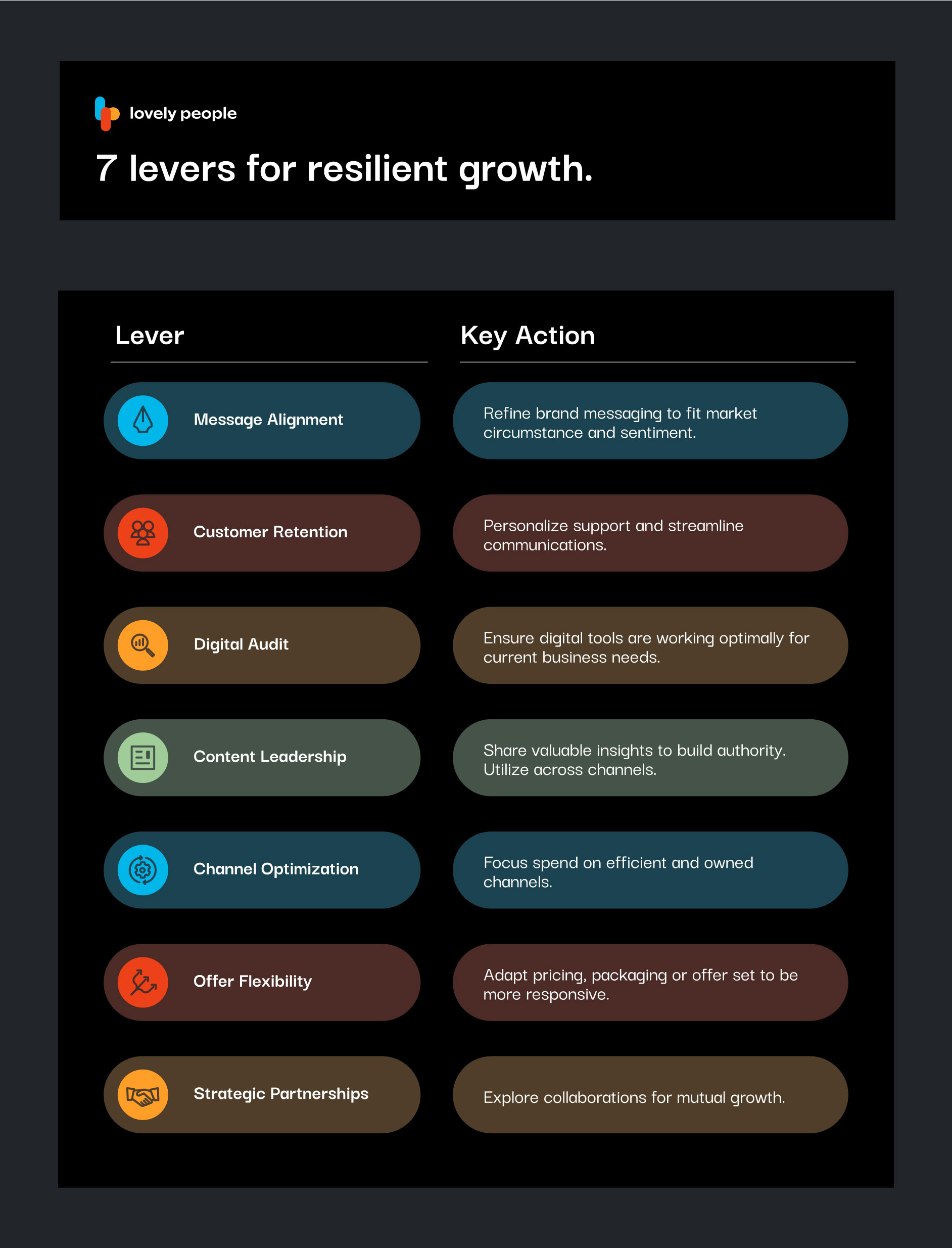 lovely people

7 levers for resilient growth.

| Lever | Key Action |
|---|---|
| Message Alignment | Refine brand messaging to fit market circumstance and sentiment. |
| Customer Retention | Personalize support and streamline communications. |
| Digital Audit | Ensure digital tools are working optimally for current business needs. |
| Content Leadership | Share valuable insights to build authority. Utilize across channels. |
| Channel Optimization | Focus spend on efficient and owned channels. |
| Offer Flexibility | Adapt pricing, packaging or offer set to be more responsive. |
| Strategic Partnerships | Explore collaborations for mutual growth. |