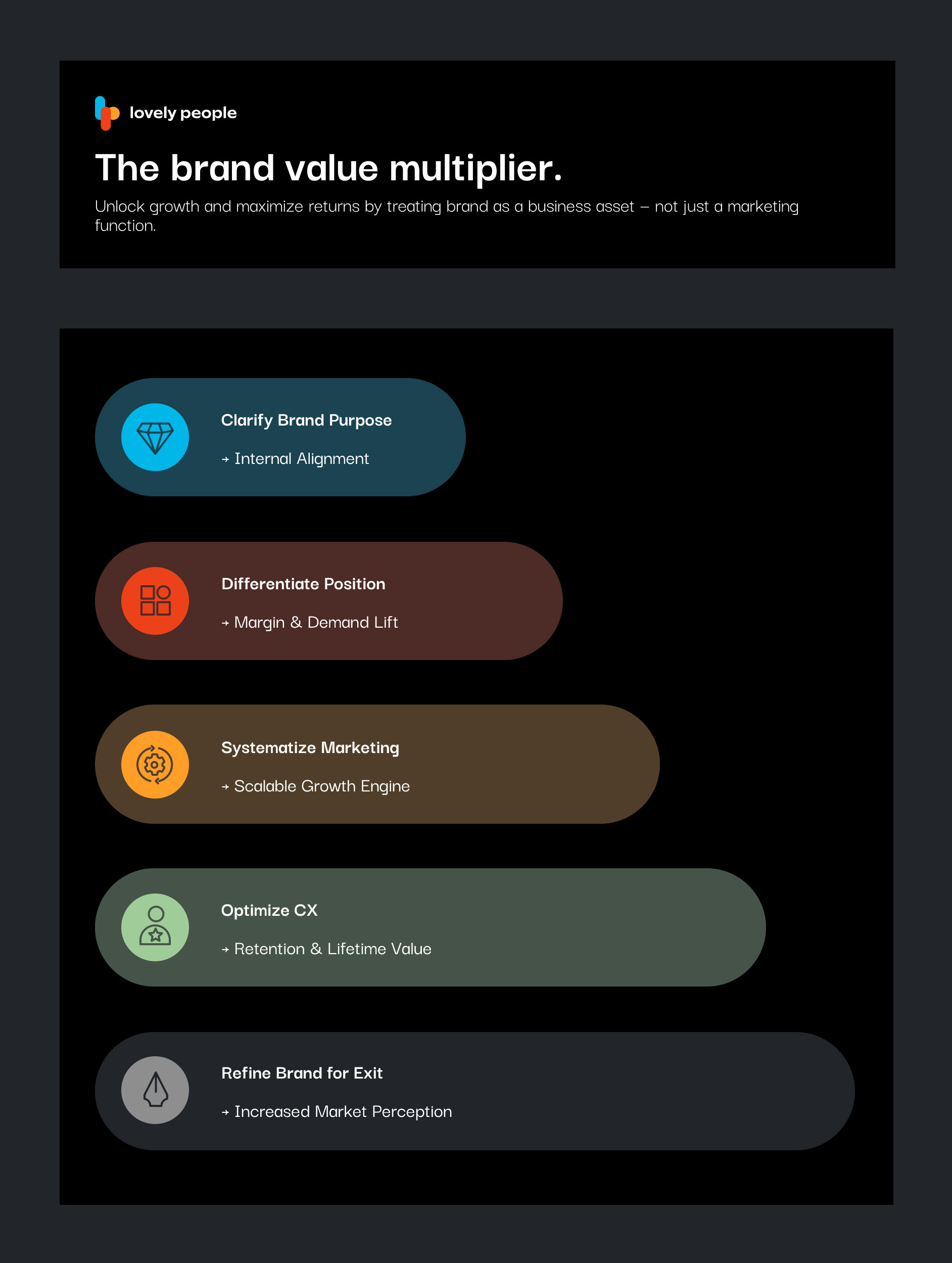 lovely people

The brand value multiplier.

Unlock growth and maximize returns by treating brand as a business asset – not just a marketing function.

Clarify Brand Purpose

→ Internal Alignment

Differentiate Position

→ Margin & Demand Lift

Systematize Marketing

→ Scalable Growth Engine

Optimize CX

→ Retention & Lifetime Value

Refine Brand for Exit

→ Increased Market Perception