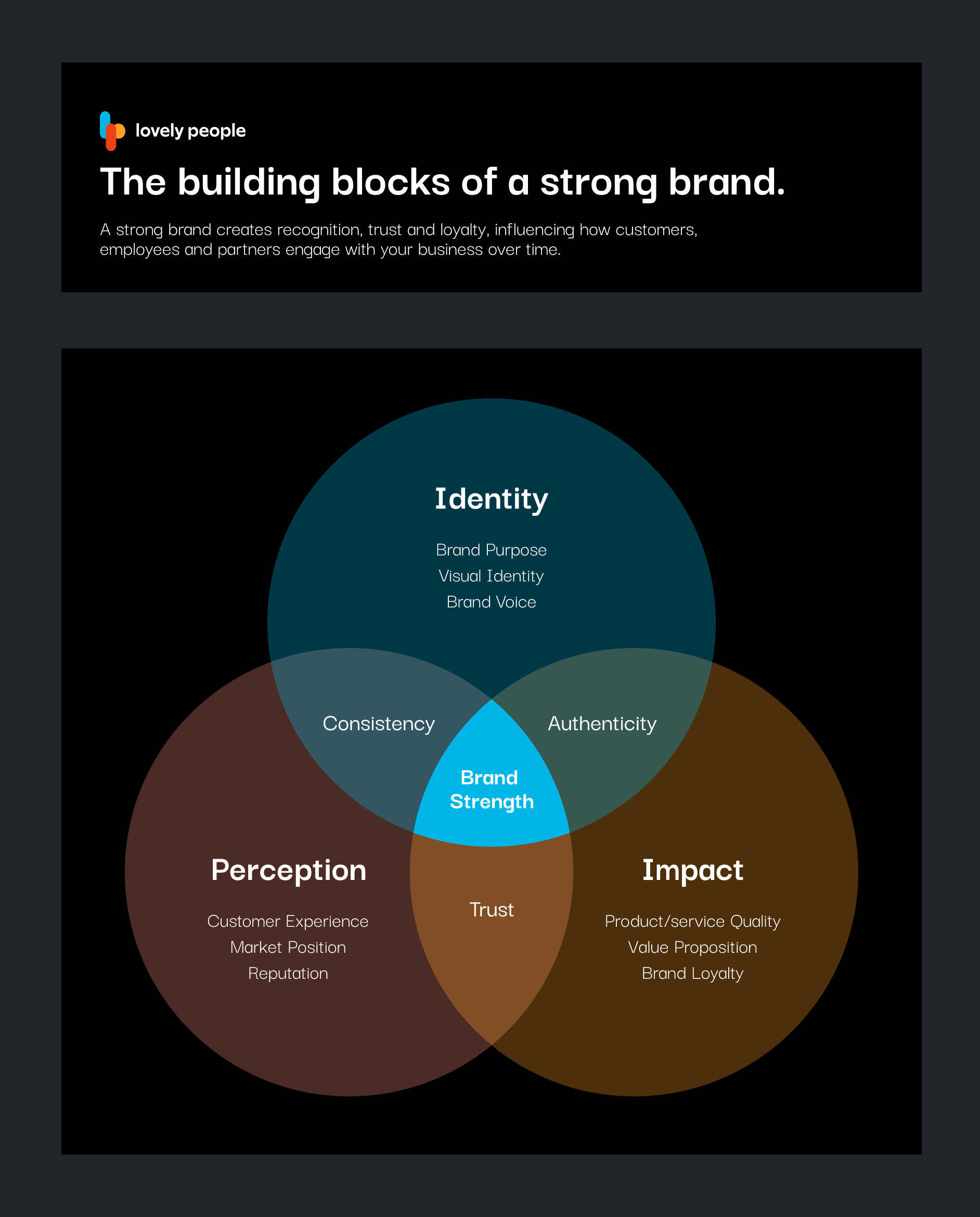 lovely people

The building blocks of a strong brand.

A strong brand creates recognition, trust and loyalty, influencing how customers, employees and partners engage with your business over time.

Identity

Brand Purpose
Visual Identity
Brand Voice

Consistency

Authenticity

Brand Strength

Perception

Customer Experience
Market Position
Reputation

Trust

Impact

Product/service Quality
Value Proposition
Brand Loyalty