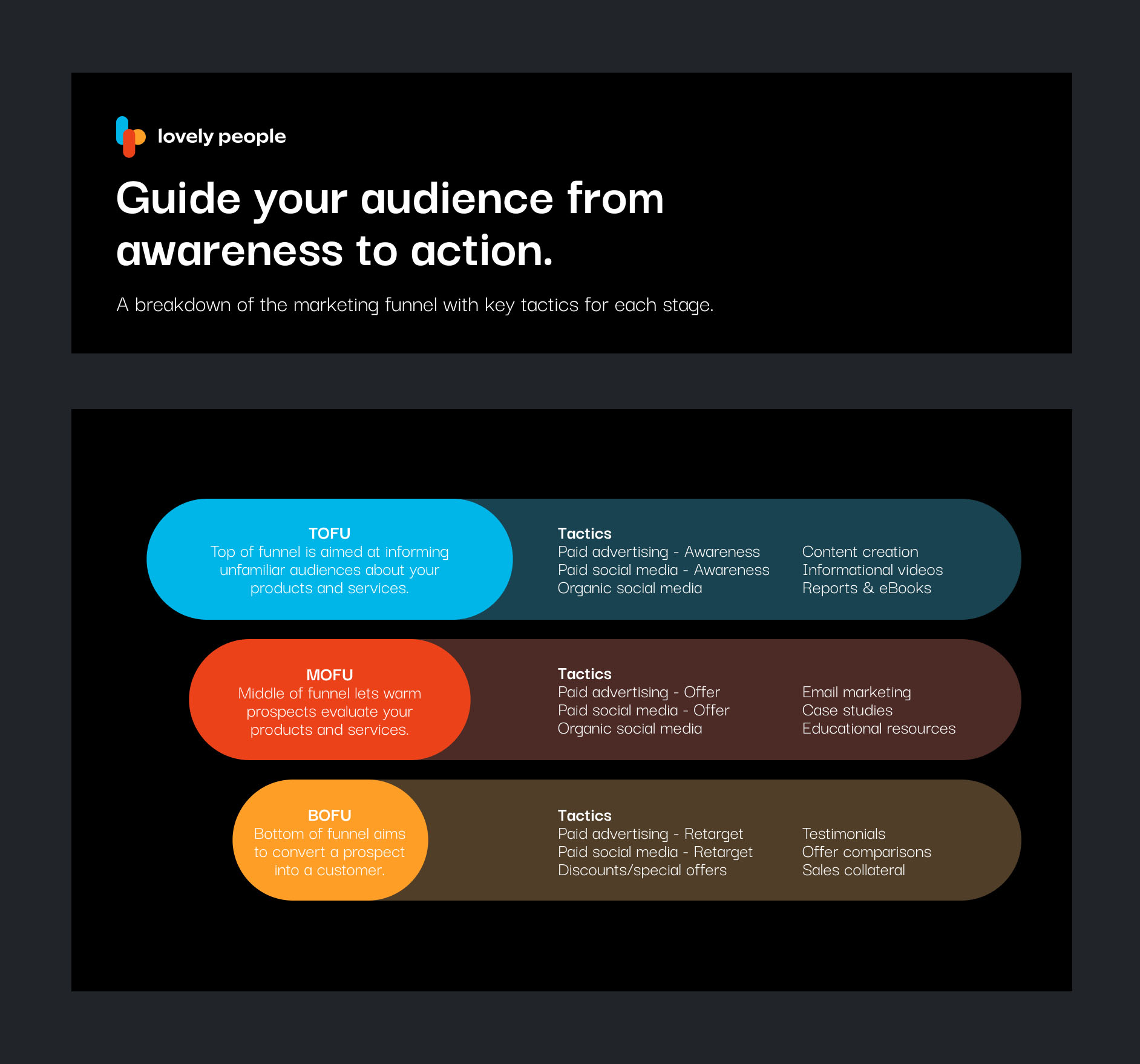 lovely people

Guide your audience from awareness to action.

A breakdown of the marketing funnel with key tactics for each stage.

TOFU
Top of funnel is aimed at informing unfamiliar audiences about your products and services.

Tactics
Paid advertising - Awareness
Paid social media - Awareness
Organic social media

Content creation
Informational videos
Reports & eBooks

MOFU
Middle of funnel lets warm prospects evaluate your products and services.

Tactics
Paid advertising - Offer
Paid social media - Offer
Organic social media

Email marketing
Case studies
Educational resources

BOFU
Bottom of funnel aims to convert a prospect into a customer.

Tactics
Paid advertising - Retarget
Paid social media - Retarget
Discounts/special offers

Testimonials
Offer comparisons
Sales collateral