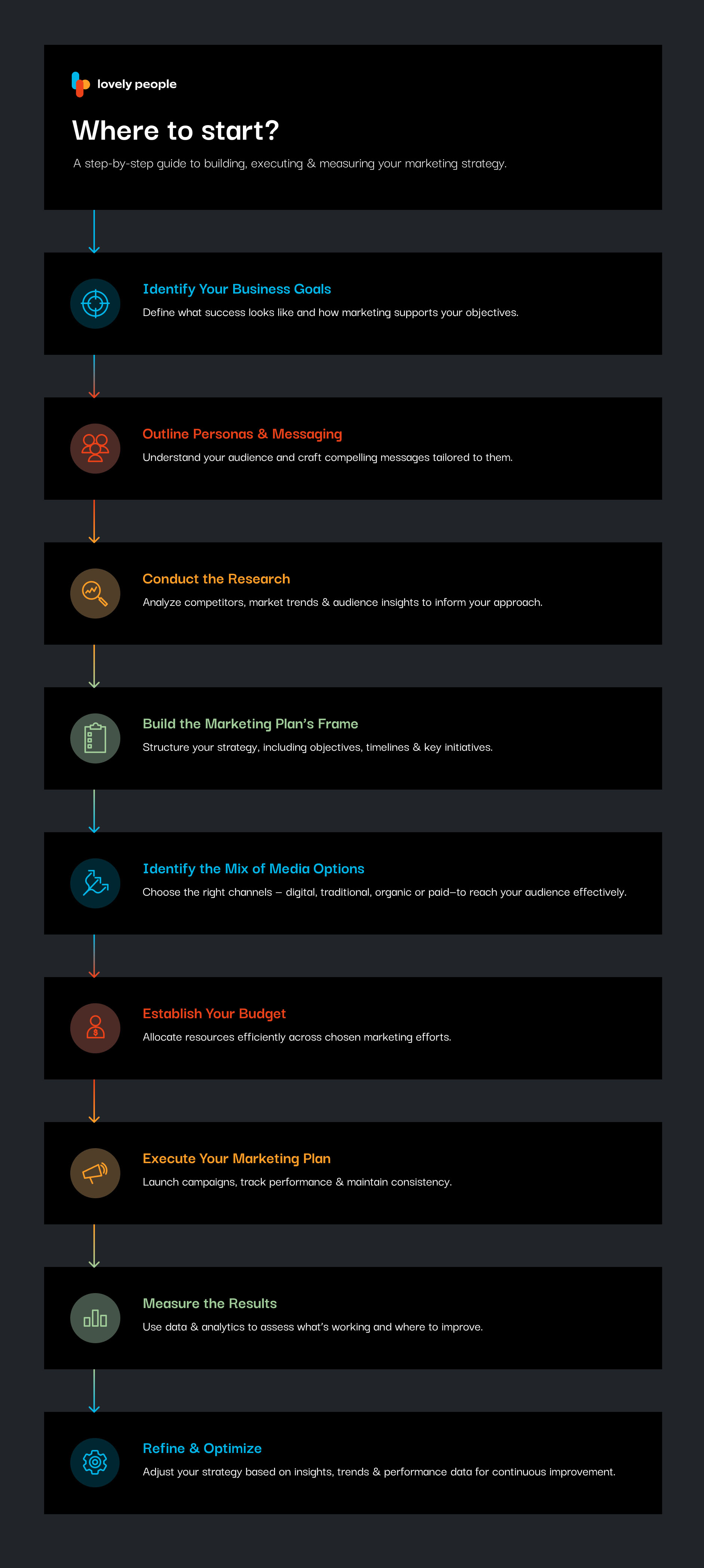 lovely people

Where to start?

A step-by-step guide to building, executing & measuring your marketing strategy.

Identify Your Business Goals

Define what success looks like and how marketing supports your objectives.

Outline Personas & Messaging

Understand your audience and craft compelling messages tailored to them.

Conduct the Research

Analyze competitors, market trends & audience insights to inform your approach.

Build the Marketing Plan's Frame

Structure your strategy, including objectives, timelines & key initiatives.

Identify the Mix of Media Options

Choose the right channels – digital, traditional, organic or paid—to reach your audience effectively.

Establish Your Budget

Allocate resources efficiently across chosen marketing efforts.

Execute Your Marketing Plan

Launch campaigns, track performance & maintain consistency.

Measure the Results

Use data & analytics to assess what's working and where to improve.

Refine & Optimize

Adjust your strategy based on insights, trends & performance data for continuous improvement.