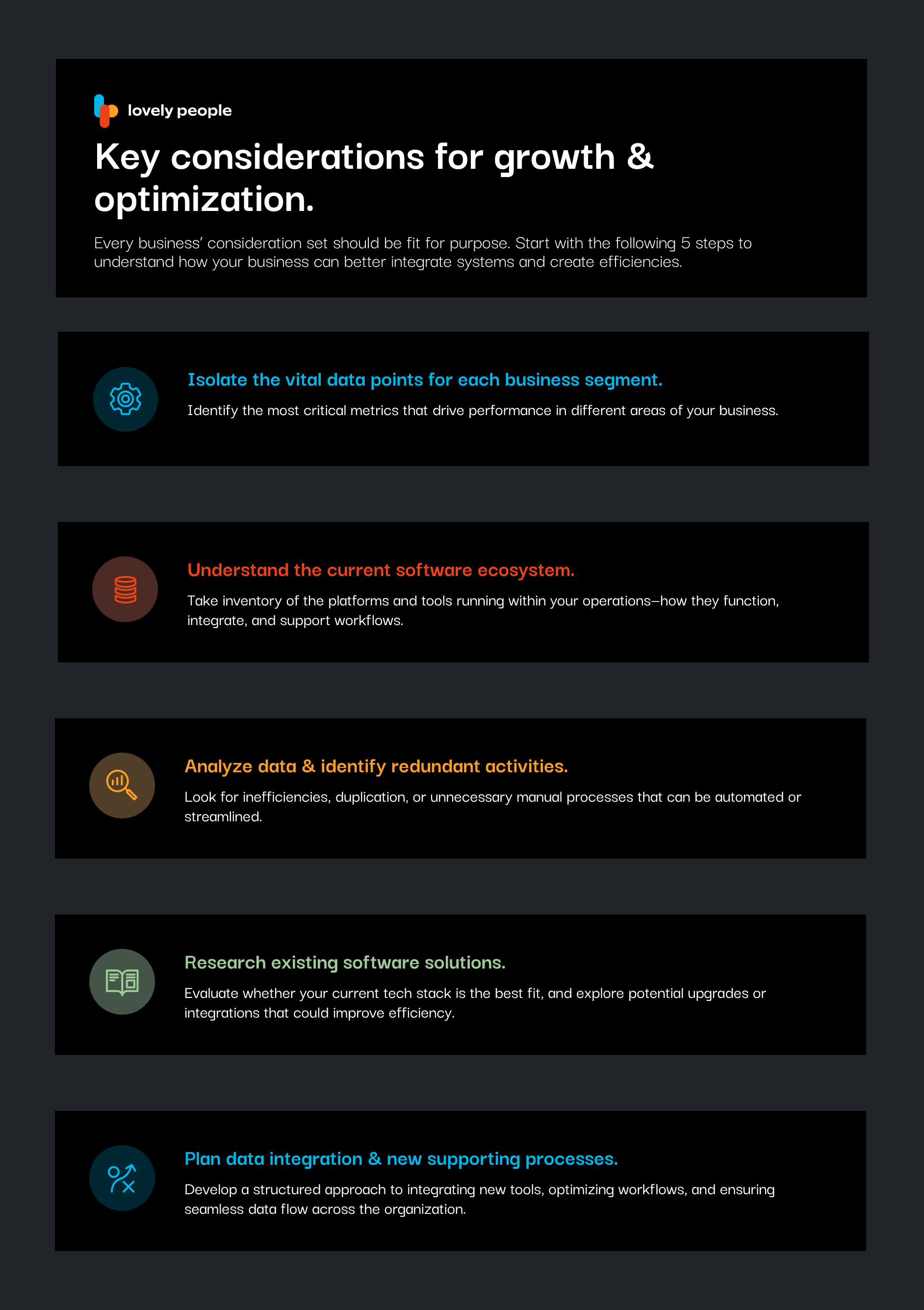 lovely people

Key considerations for growth & optimization.

Every business' consideration set should be fit for purpose. Start with the following 5 steps to understand how your business can better integrate systems and create efficiencies.

Isolate the vital data points for each business segment.

Identify the most critical metrics that drive performance in different areas of your business.

Understand the current software ecosystem.

Take inventory of the platforms and tools running within your operations—how they function, integrate, and support workflows.

Analyze data & identify redundant activities.

Look for inefficiencies, duplication, or unnecessary manual processes that can be automated or streamlined.

Research existing software solutions.

Evaluate whether your current tech stack is the best fit, and explore potential upgrades or integrations that could improve efficiency.

Plan data integration & new supporting processes.

Develop a structured approach to integrating new tools, optimizing workflows, and ensuring seamless data flow across the organization.