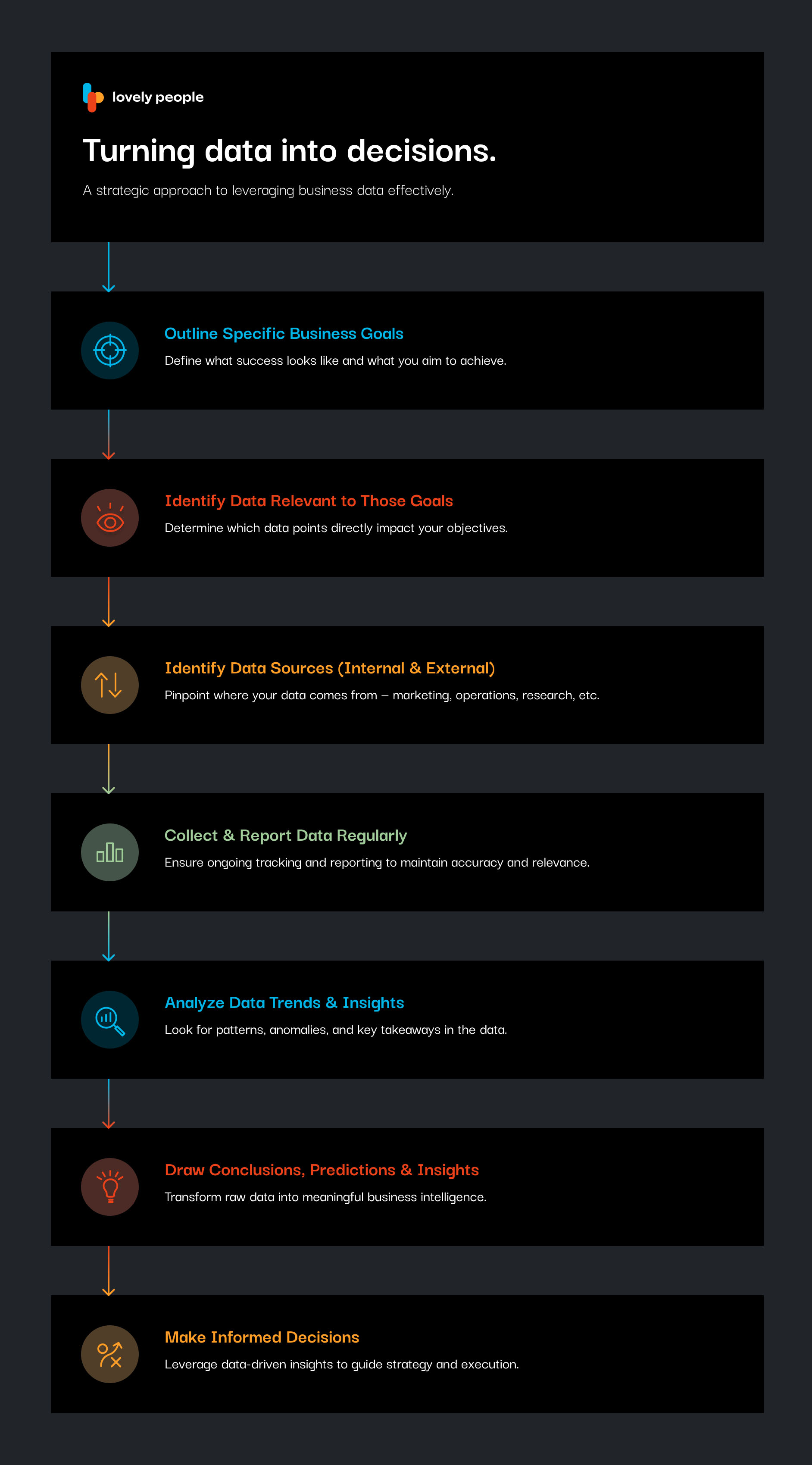 lovely people

Turning data into decisions.

A strategic approach to leveraging business data effectively.

Outline Specific Business Goals

Define what success looks like and what you aim to achieve.

Identify Data Relevant to Those Goals

Determine which data points directly impact your objectives.

Identify Data Sources (Internal & External)

Pinpoint where your data comes from – marketing, operations, research, etc.

Collect & Report Data Regularly

Ensure ongoing tracking and reporting to maintain accuracy and relevance.

Analyze Data Trends & Insights

Look for patterns, anomalies, and key takeaways in the data.

Draw Conclusions, Predictions & Insights

Transform raw data into meaningful business intelligence.

Make Informed Decisions

Leverage data-driven insights to guide strategy and execution.