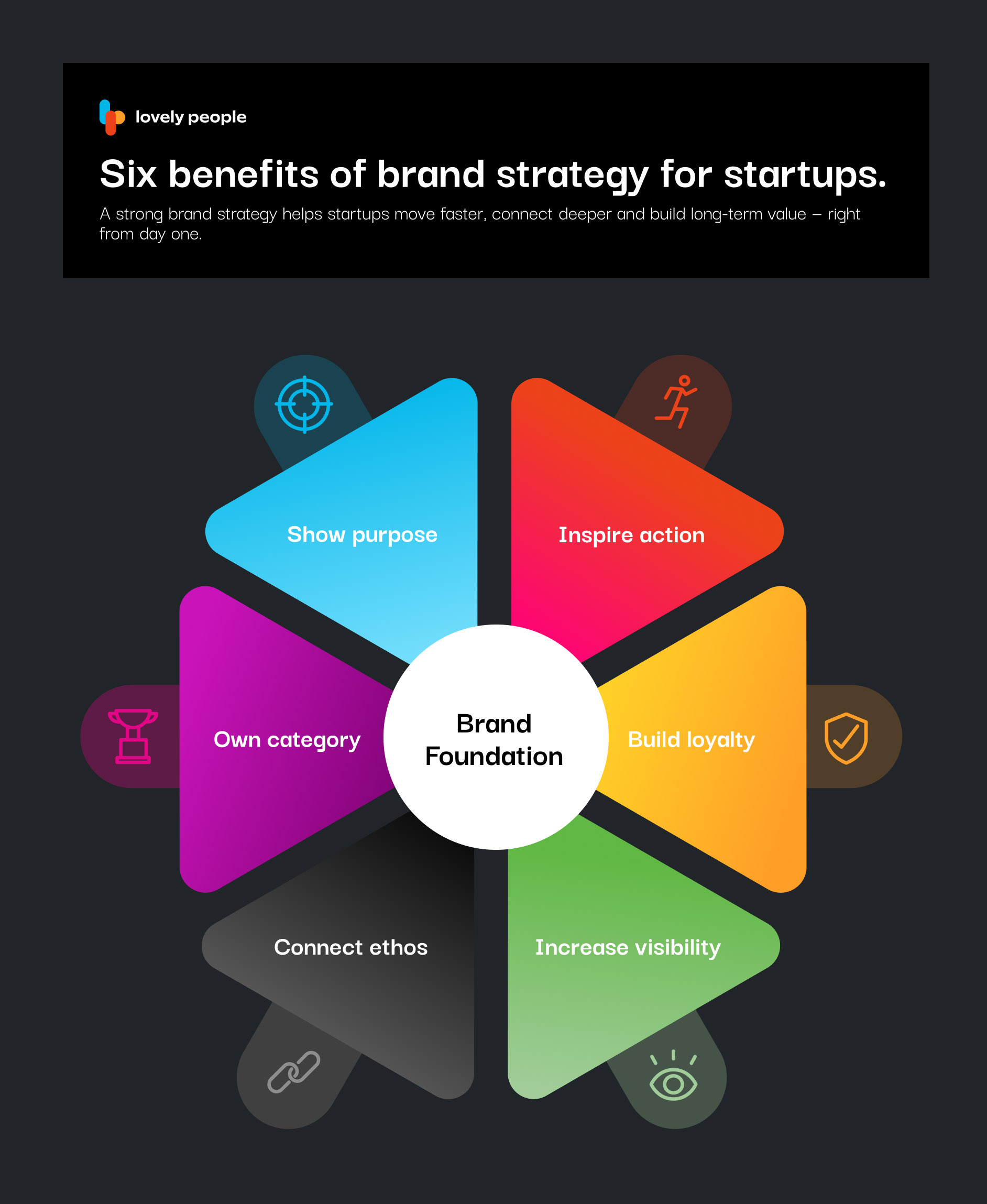 lovely people

Six benefits of brand strategy for startups.

A strong brand strategy helps startups move faster, connect deeper and build long-term value – right from day one.

Show purpose

Inspire action

Own category

Brand Foundation

Build loyalty

Connect ethos

Increase visibility